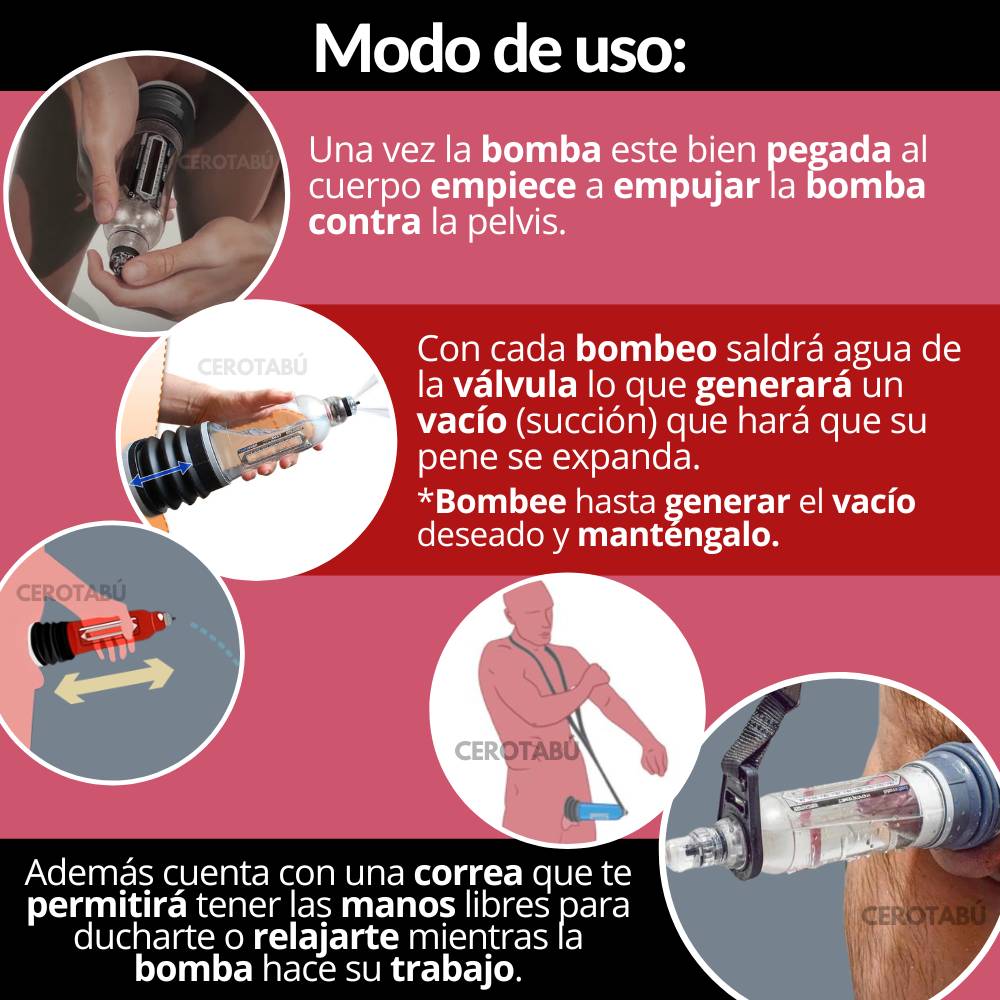 Modo de uso:

CEROTABÚ

Una vez la bomba este bien pegada al cuerpo empiece a empujar la bomba contra la pelvis.

CEROTABÚ

Con cada bombeo saldrá agua de la válvula lo que generará un vacío (succión) que hará que su pene se expanda.

*Bombee hasta generar el vacío deseado y manténgalo.

CEROTABÚ

CEROTABÚ

CEROTABÚ

Además cuenta con una correa que te permitirá tener las manos libres para ducharte o relajarte mientras la bomba hace su trabajo.